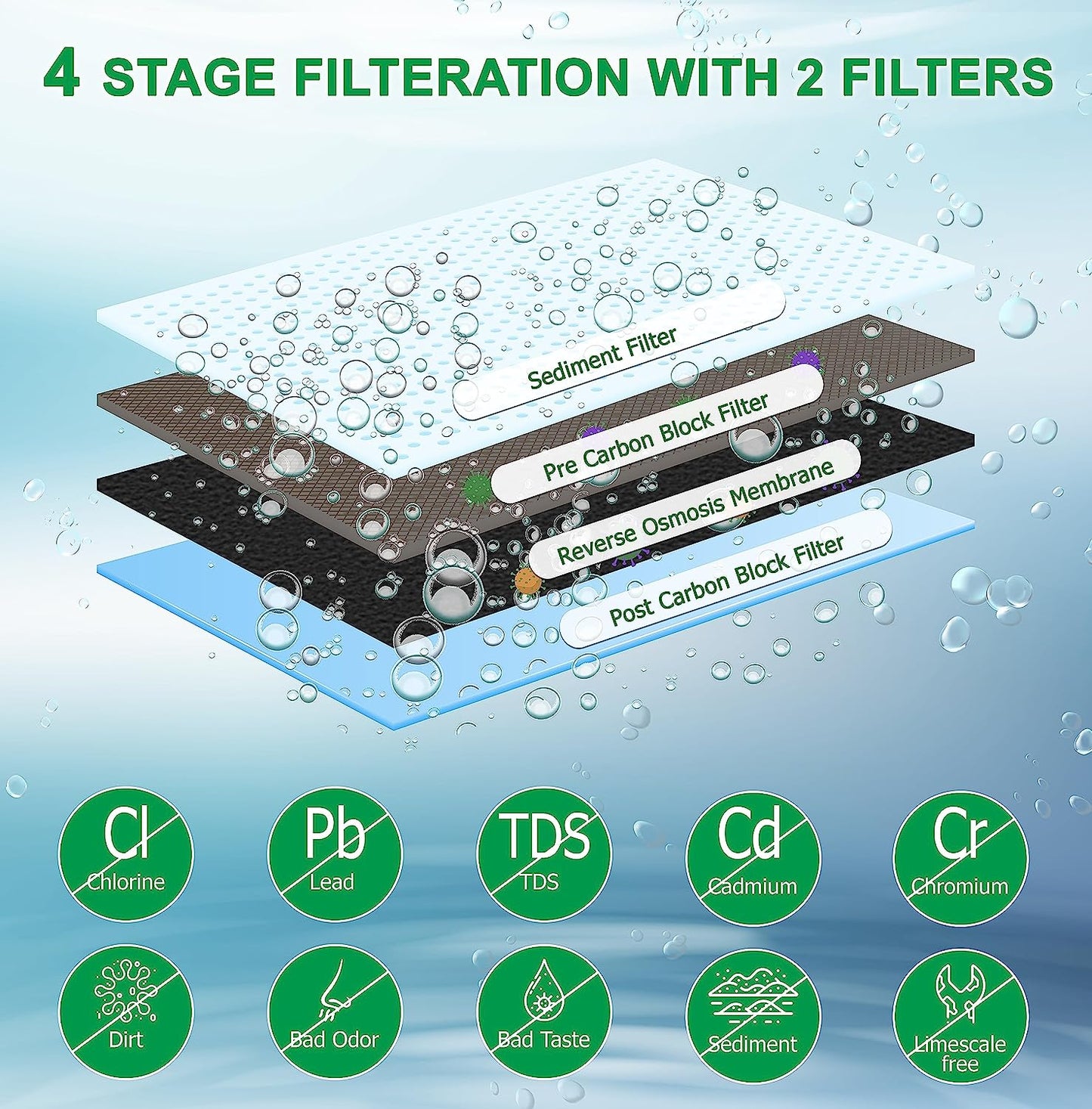 4 STAGE FILTERATION WITH 2 FILTERS

Sediment Filter

Pre Carbon Block Filter

Reverse Osmosis Membrane

Post Carbon Block Filter

Cl
Chlorine

Pb
Lead

TDS
TDS

Cd
Cadmium

Cr
Chromium

Dirt

Bad Odor

Bad Taste

Sediment

Limescale free